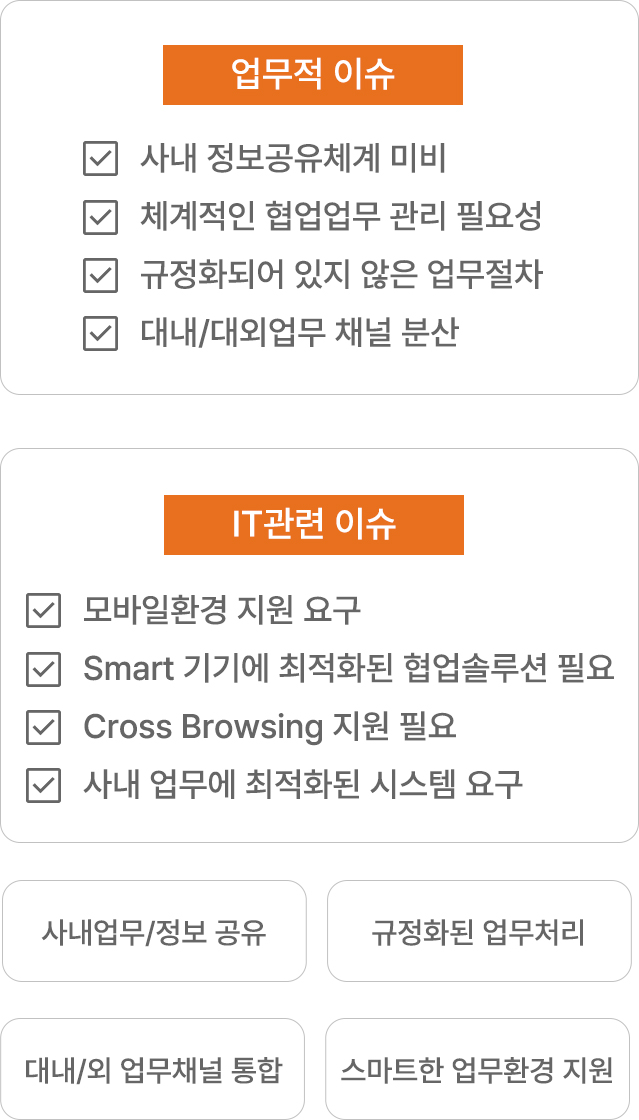 업무적 이슈

☑ 사내 정보공유체계 미비
☑ 체계적인 협업업무 관리 필요성
☑ 규정화되어 있지 않은 업무절차
☑ 대내/대외업무 채널 분산

IT관련 이슈

☑ 모바일환경 지원 요구
☑ Smart 기기에 최적화된 협업솔루션 필요
☑ Cross Browsing 지원 필요
☑ 사내 업무에 최적화된 시스템 요구

사내업무/정보 공유

규정화된 업무처리

대내/외 업무채널 통합

스마트한 업무환경 지원